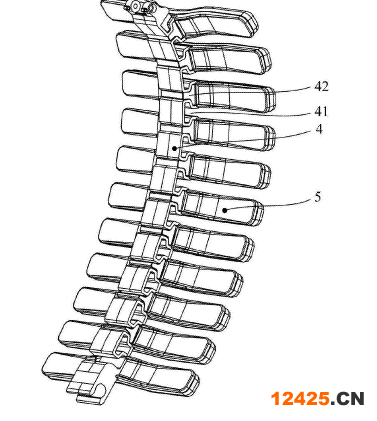 42
41
4
5
12425.CN