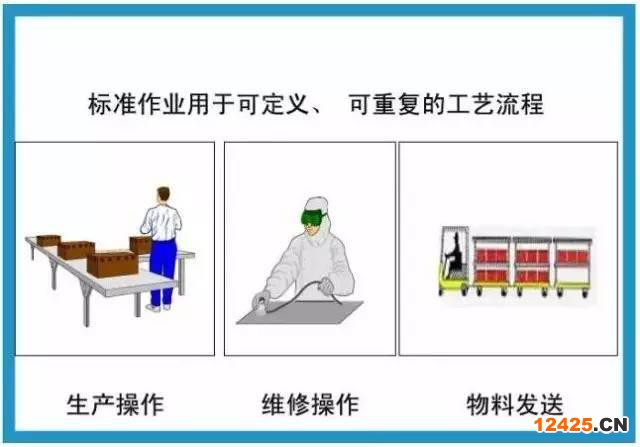 标准作业用于可定义、 可重复的工艺流程

生产操作

维修操作

物料发送

12425.CN