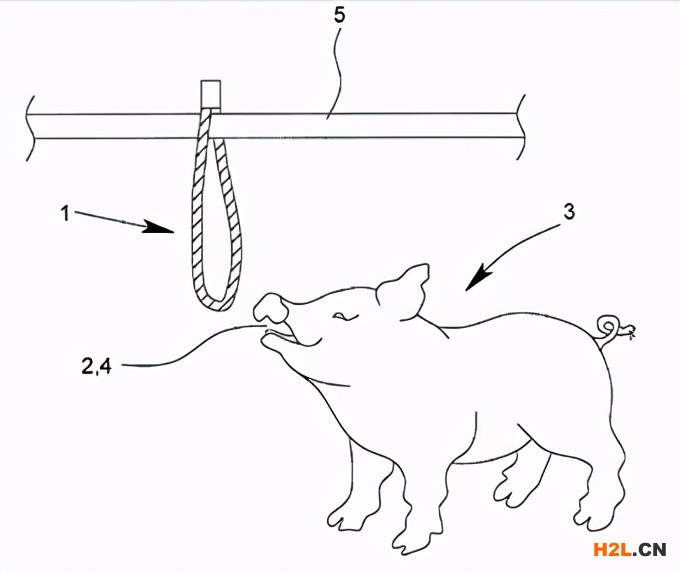 5

1

3

2,4

H2L.CN